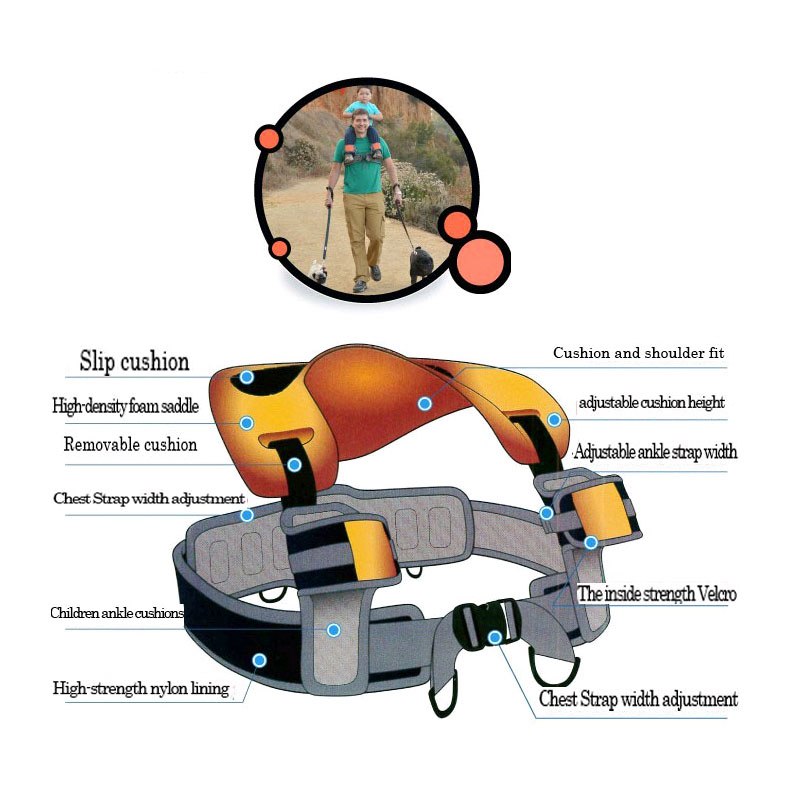 Slip cushion

High-density foam saddle

Removable cushion

Chest Strap width adjustment

Children ankle cushions

High-strength nylon lining

Cushion and shoulder fit

adjustable cushion height

Adjustable ankle strap width

The inside strength Velcro

Chest Strap width adjustment